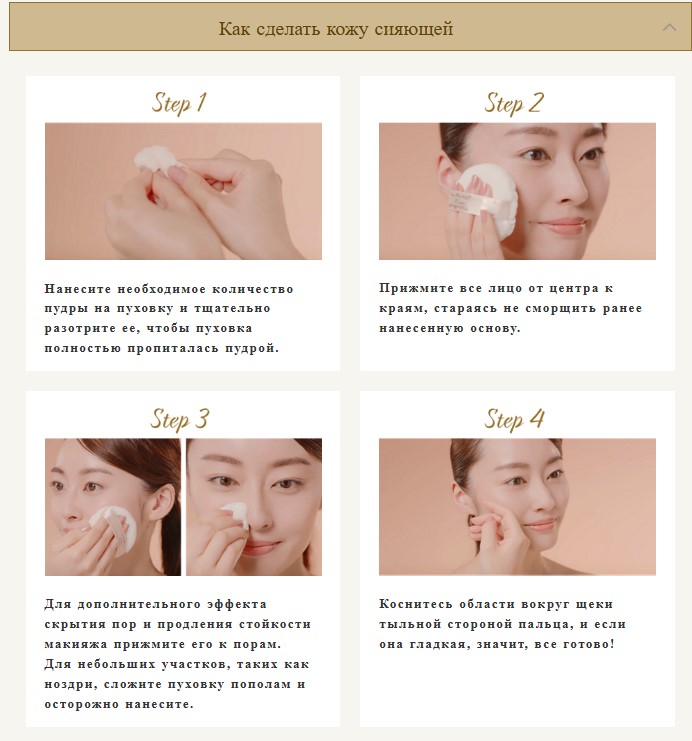 Как сделать кожу сияющей

Step 1

Нанесите необходимое количество пудры на пуховку и тщательно разотрите ее, чтобы пуховка полностью пропиталась пудрой.

Step 2

Прижмите все лицо от центра к краям, стараясь не сморщить ранее нанесенную основу.

Step 3

Для дополнительного эффекта скрытия пор и продления стойкости макияжа прижмите его к порам. Для небольших участков, таких как ноздри, сложите пуховку пополам и осторожно нанесите.

Step 4

Коснитесь области вокруг щеки тыльной стороной пальца, и если она гладкая, значит, все готово!