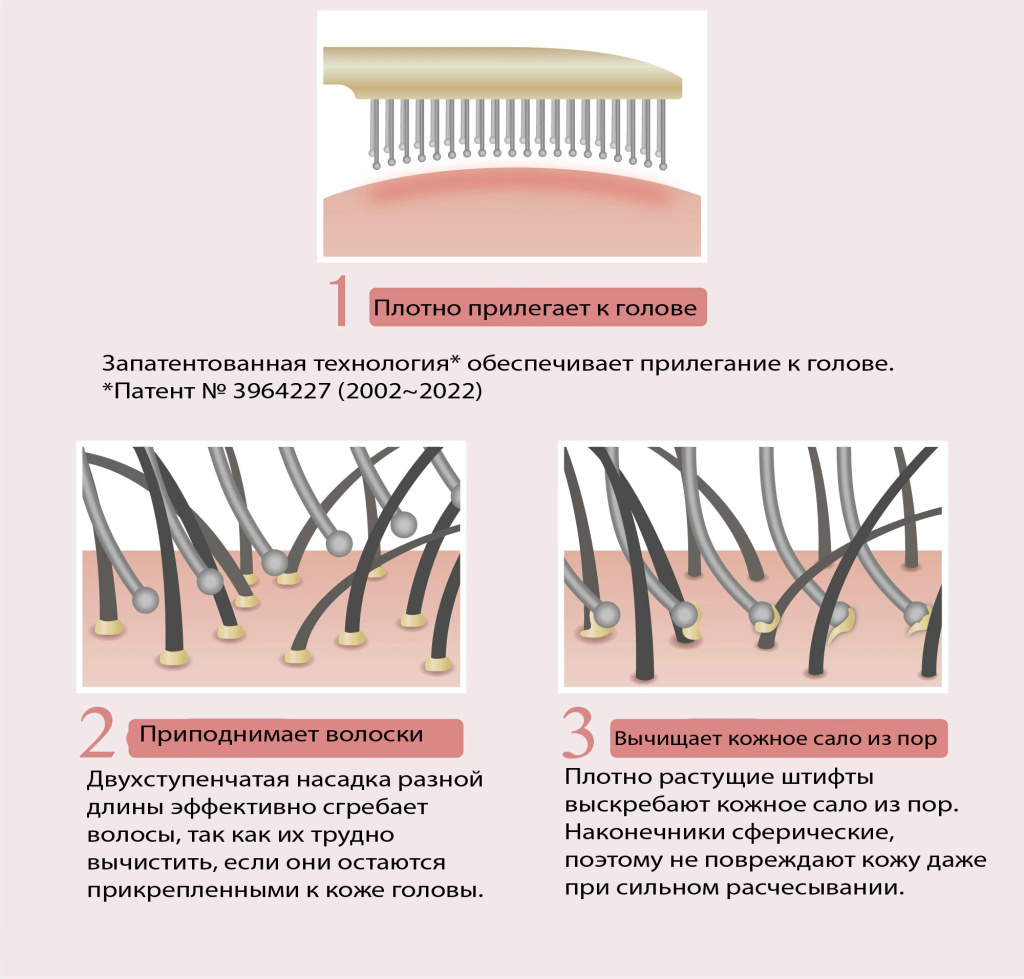 1 Плотно прилегает к голове

Запатентованная технология* обеспечивает прилегание к голове.
*Патент № 3964227 (2002~2022)

2 Приподнимает волоски

Двухступенчатая насадка разной длины эффективно сгребает волосы, так как их трудно вычистить, если они остаются прикрепленными к коже головы.

3 Вычищает кожное сало из пор

Плотно растущие штифты выскребают кожное сало из пор. Наконечники сферические, поэтому не повреждают кожу даже при сильном расчесывании.